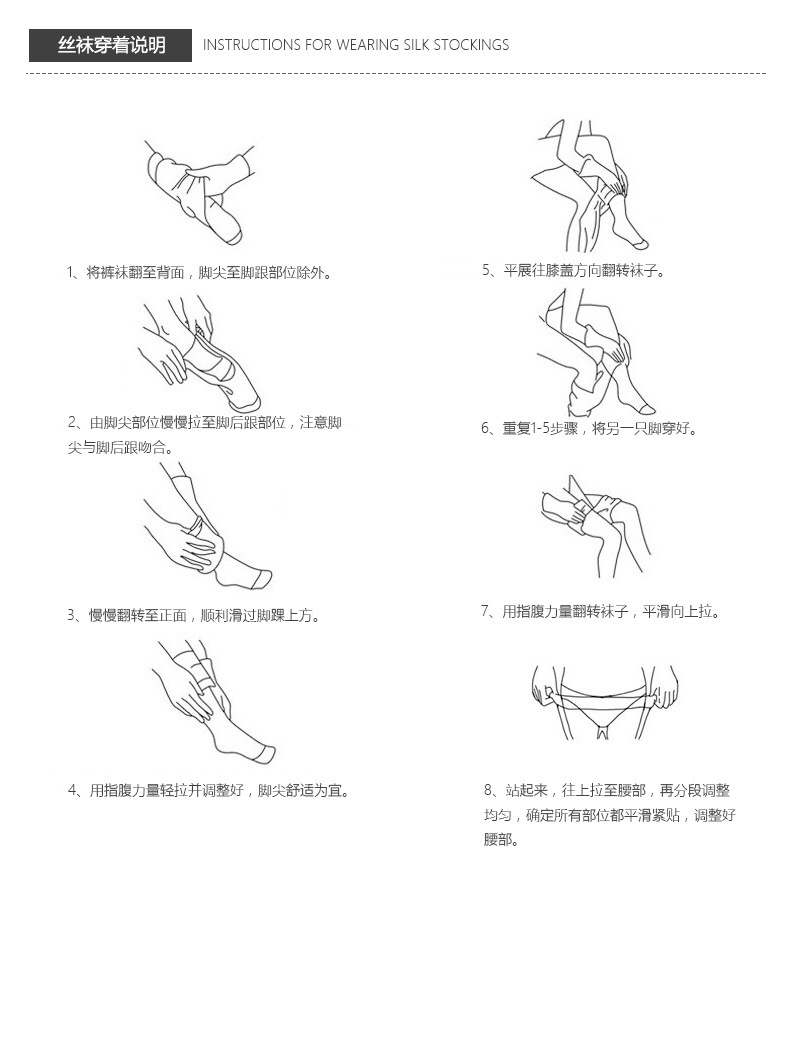 丝袜穿着说明 INSTRUCTIONS FOR WEARING SILK STOCKINGS

1、将裤袜翻至背面，脚尖至脚跟部位除外。

2、由脚尖部位慢慢拉至脚后跟部位，注意脚尖与脚后跟吻合。

3、慢慢翻转至正面，顺利滑过脚踝上方。

4、用指腹力量轻拉并调整好，脚尖舒适为宜。

5、平展往膝盖方向翻转袜子。

6、重复1-5步骤，将另一只脚穿好。

7、用指腹力量翻转袜子，平滑向上拉。

8、站起来，往上拉至腰部，再分段调整均匀，确定所有部位都平滑紧贴，调整好腰部。